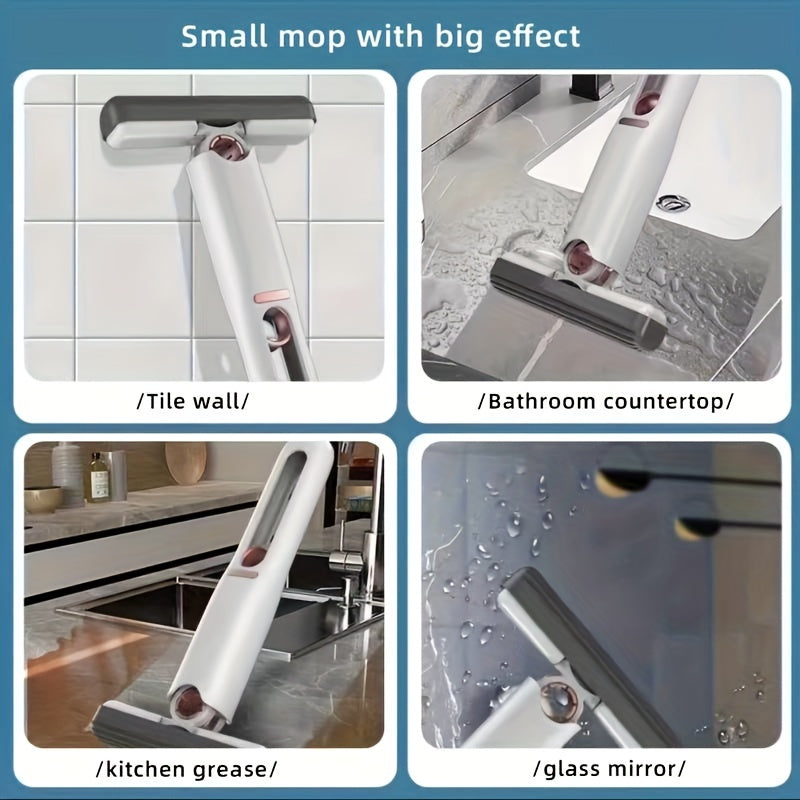 Small mop with big effect

/Tile wall/

/Bathroom countertop/

/kitchen grease/

/glass mirror/